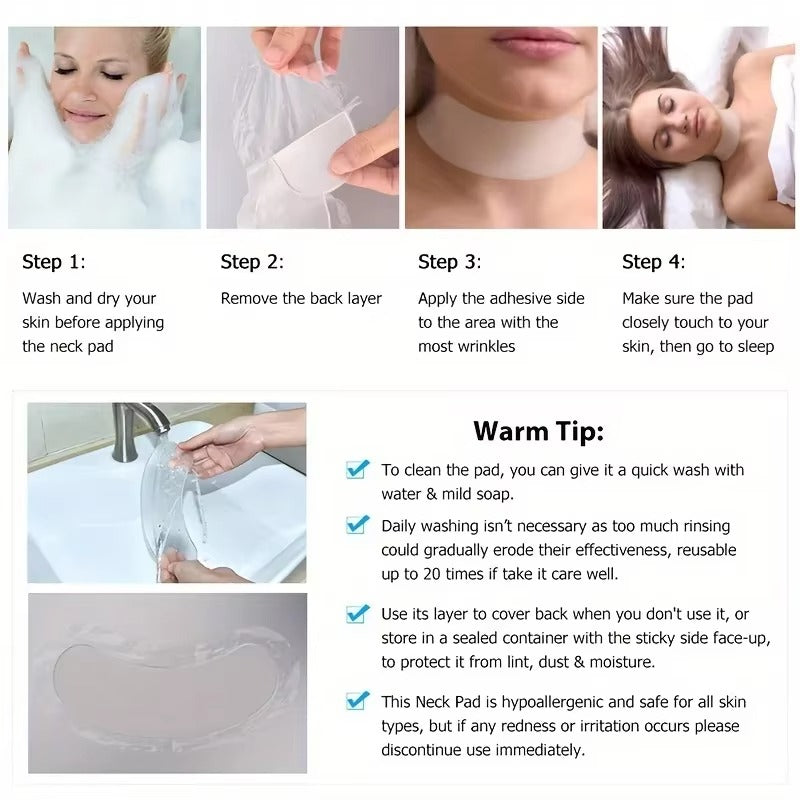 Step 1:

Wash and dry your skin before applying the neck pad

Step 2:

Remove the back layer

Step 3:

Apply the adhesive side to the area with the most wrinkles

Step 4:

Make sure the pad closely touch to your skin, then go to sleep

Warm Tip:

To clean the pad, you can give it a quick wash with water & mild soap.

Daily washing isn't necessary as too much rinsing could gradually erode their effectiveness, reusable up to 20 times if take it care well.

Use its layer to cover back when you don't use it, or store in a sealed container with the sticky side face-up, to protect it from lint, dust & moisture.

This Neck Pad is hypoallergenic and safe for all skin types, but if any redness or irritation occurs please discontinue use immediately.