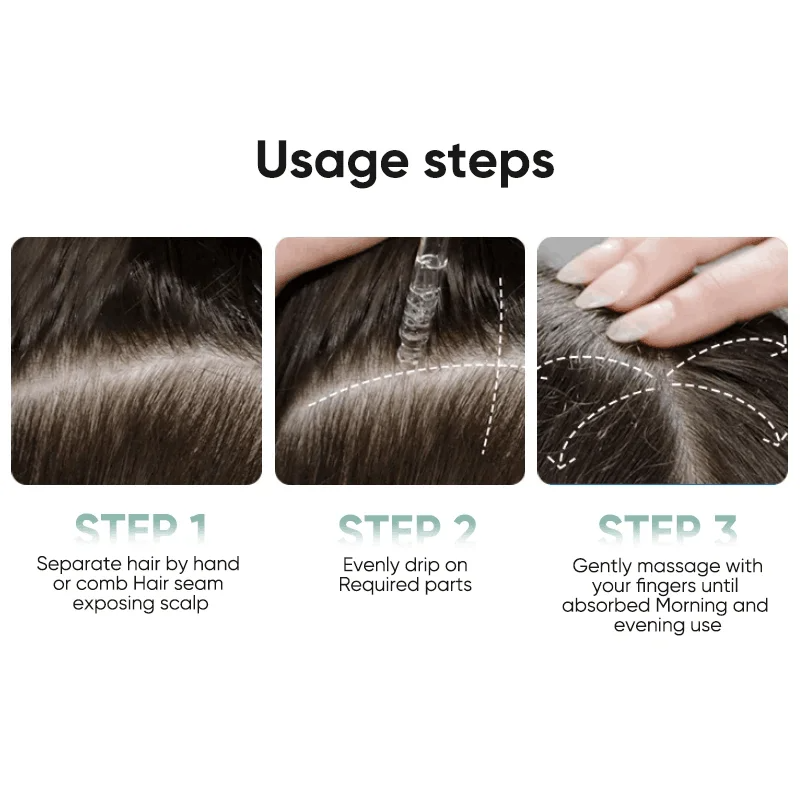 Usage steps

STEP 1
Separate hair by hand or comb Hair seam exposing scalp

STEP 2
Evenly drip on Required parts

STEP 3
Gently massage with your fingers until absorbed Morning and evening use