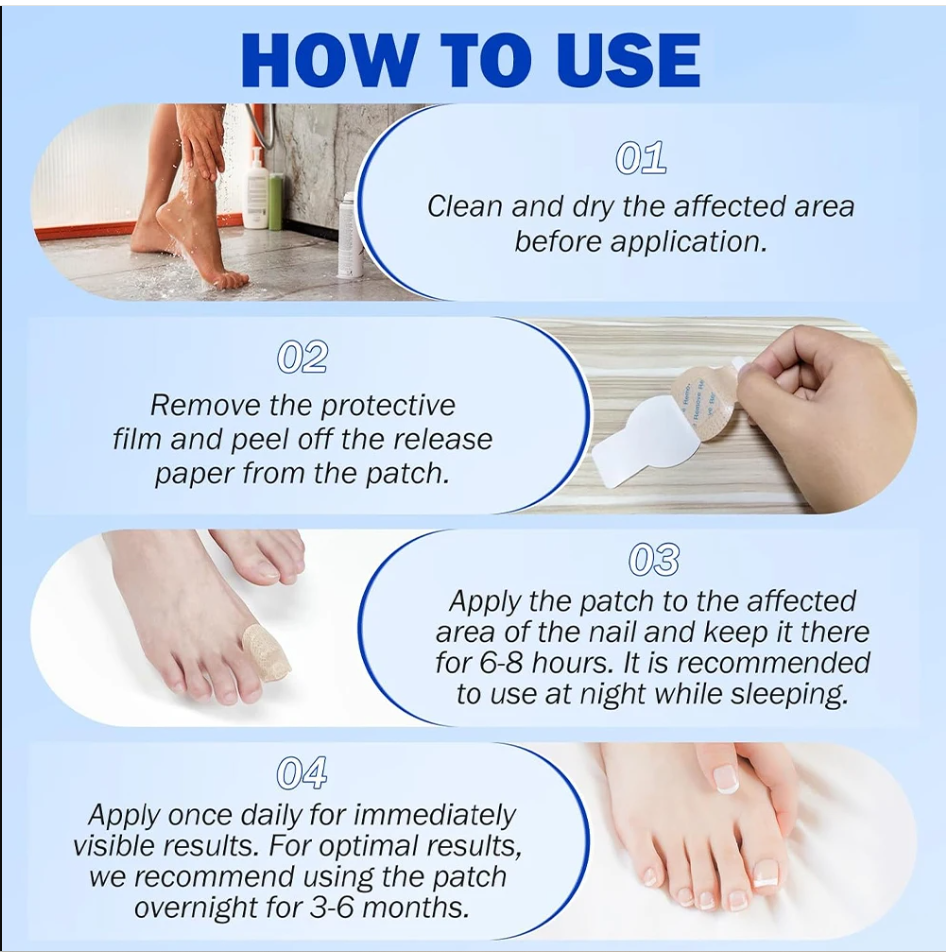 HOW TO USE

01
Clean and dry the affected area before application.

02
Remove the protective film and peel off the release paper from the patch.

03
Apply the patch to the affected area of the nail and keep it there for 6-8 hours. It is recommended to use at night while sleeping.

04
Apply once daily for immediately visible results. For optimal results, we recommend using the patch overnight for 3-6 months.