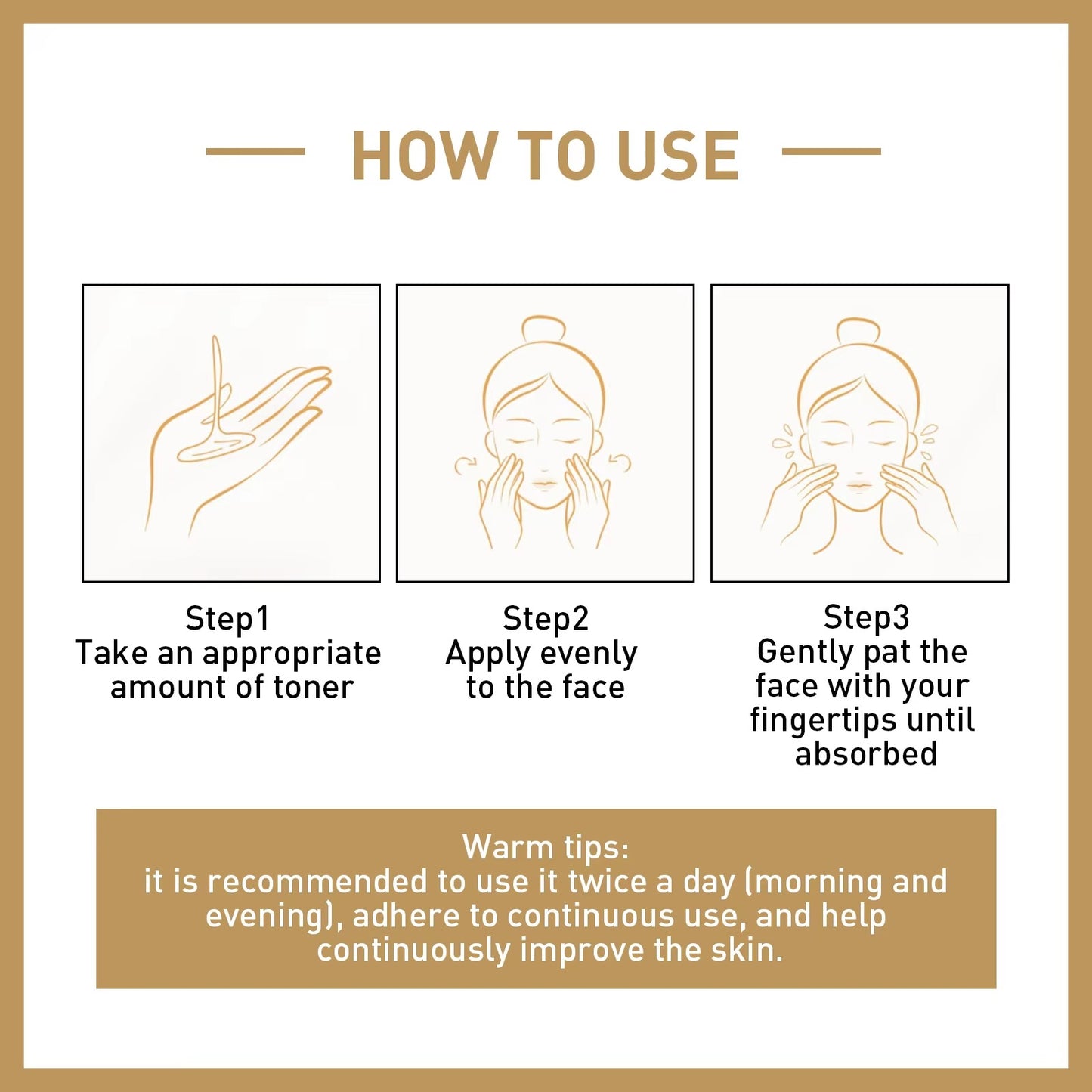 HOW TO USE

Step1
Take an appropriate amount of toner

Step2
Apply evenly to the face

Step3
Gently pat the face with your fingertips until absorbed

Warm tips:
it is recommended to use it twice a day (morning and evening), adhere to continuous use, and help continuously improve the skin.